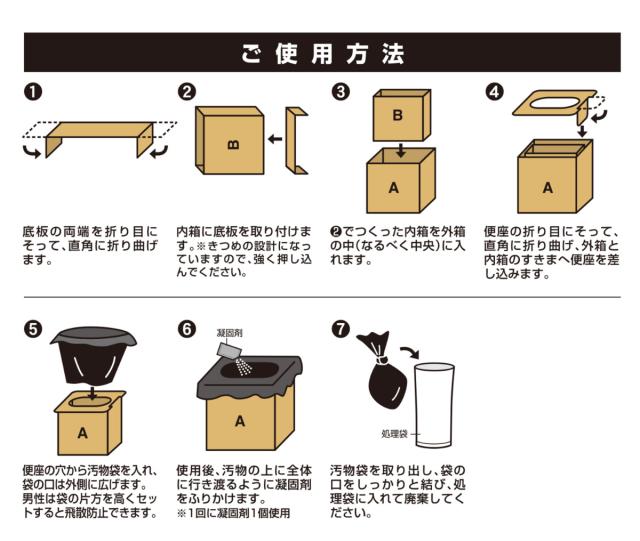 ご使用方法

❶

底板の両端を折り目にそって、直角に折り曲げます。

❷

B

内箱に底板を取り付けます。※きつめの設計になっていますので、強く押し込んでください。

❸

B

A

❷でつくった内箱を外箱の中(なるべく中央)に入れます。

❹

A

便座の折り目にそって、直角に折り曲げ、外箱と内箱のすきまへ便座を差し込みます。

❺

A

便座の穴から汚物袋を入れ、袋の口は外側に広げます。男性は袋の片方を高くセットすると飛散防止できます。

❻

凝固剤

A

使用後、汚物の上に全体に行き渡るように凝固剤をふりかけます。
※1回に凝固剤1個使用

❼

処理袋

汚物袋を取り出し、袋の口をしっかりと結び、処理袋に入れて廃棄してください。