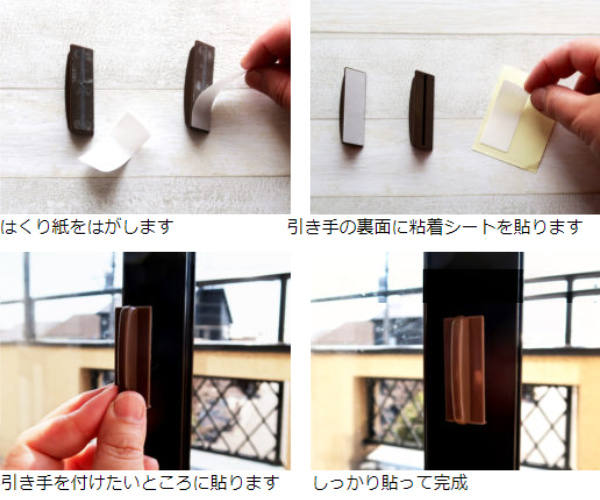 はくり紙をはがします

引き手の裏面に粘着シートを貼ります

引き手を付けたいところに貼ります

しっかり貼って完成