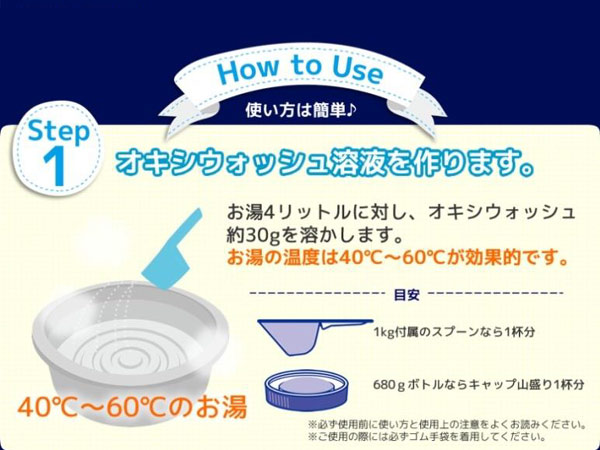 How to Use

使い方は簡単♪

Step 1

オキシウォッシュ溶液を作ります。

お湯4リットルに対し、オキシウォッシュ約30gを溶かします。
お湯の温度は40℃～60℃が効果的です。

目安

1kg付属のスプーンなら1杯分

680gボトルならキャップ山盛り1杯分

40℃～60℃のお湯

※必ず使用前に使い方と使用上の注意をよくお読みください。
※ご使用の際には必ずゴム手袋を着用してください。