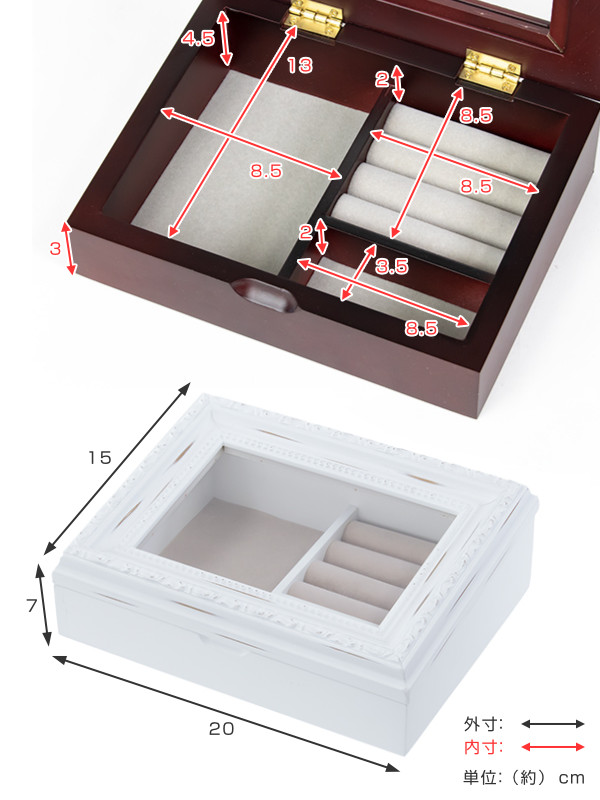 4.5
13
2
8.5
8.5
8.5
3
2
3.5
8.5
15
7
20
外寸:
内寸:
単位:（約） cm