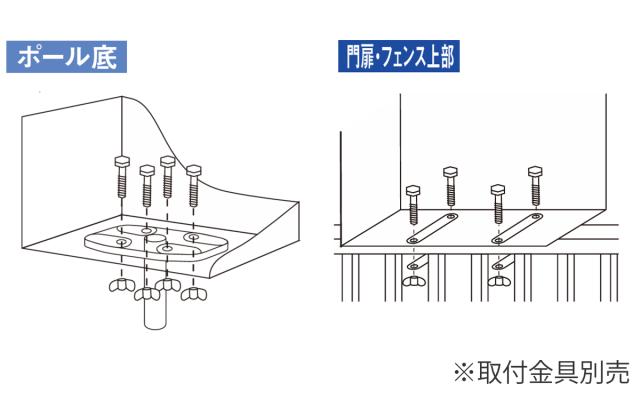 ポール底

門扉・フェンス上部

※取付金具別売