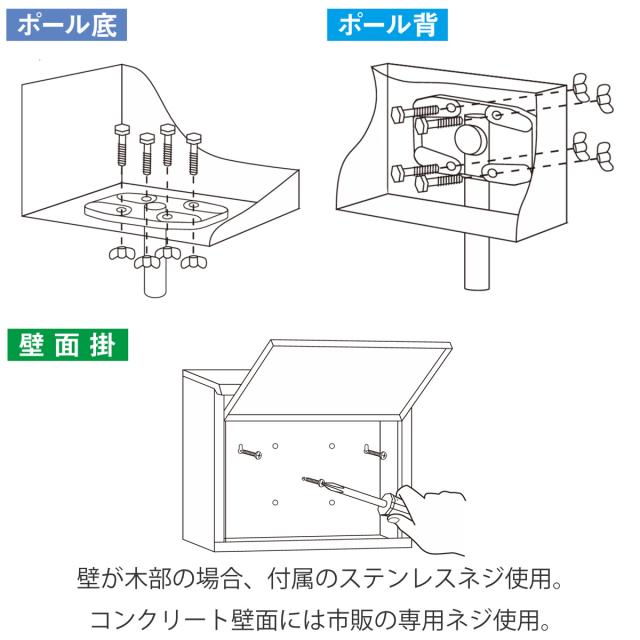 ポール底

ポール背

壁面掛

壁が木部の場合、付属のステンレスネジ使用。

コンクリート壁面には市販の専用ネジ使用。