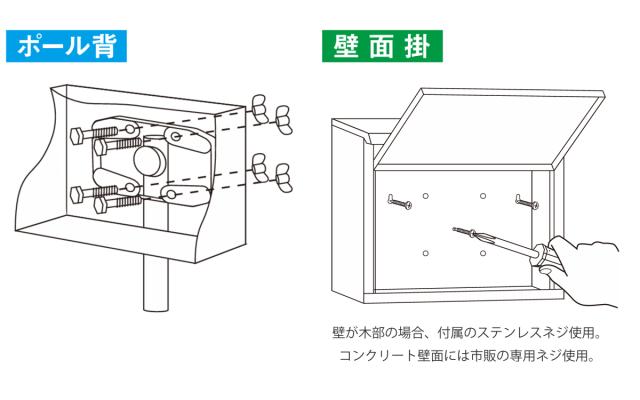 ポール背

壁面掛

壁が木部の場合、付属のステンレスネジ使用。
コンクリート壁面には市販の専用ネジ使用。