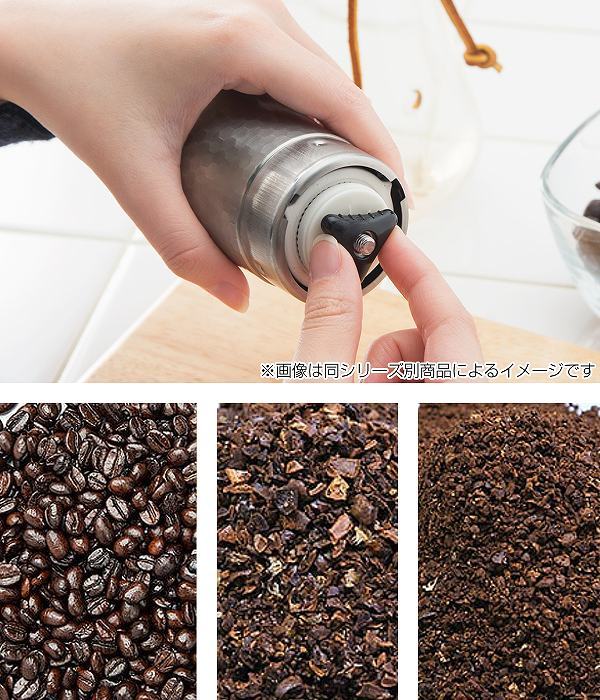 ※画像は同シリーズ別商品によるイメージです