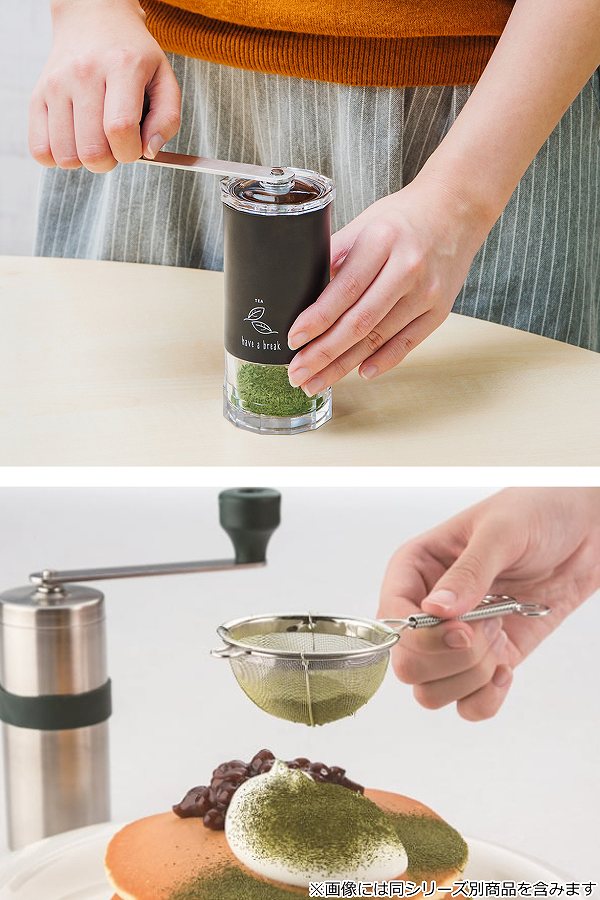 TEA
have a break

※画像には同シリーズ別商品を含みます