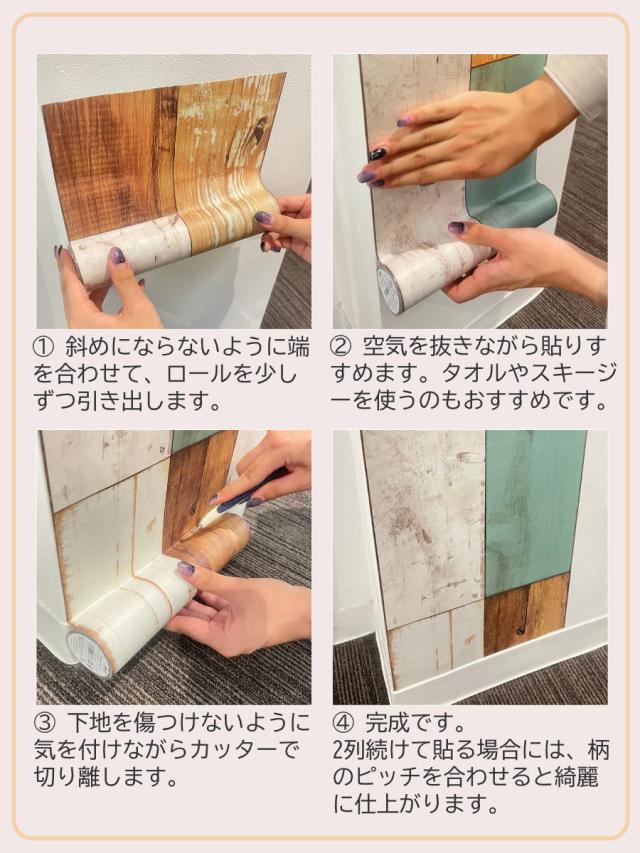 ① 斜めにならないように端を合わせて、ロールを少しずつ引き出します。

② 空気を抜きながら貼りすすめます。タオルやスキージーを使うのもおすすめです。

③ 下地を傷つけないように気を付けながらカッターで切り離します。

④ 完成です。
2列続けて貼る場合には、柄のピッチを合わせると綺麗に仕上がります。