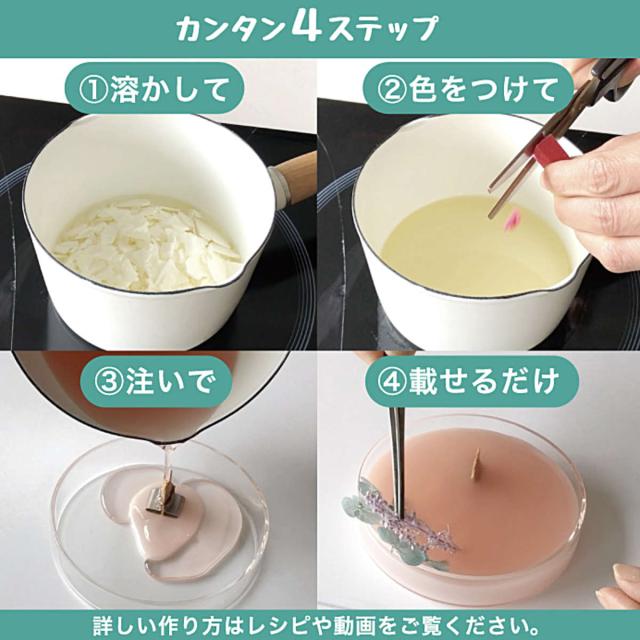 カンタン4ステップ

①溶かして

②色をつけて

③注いで

④載せるだけ

詳しい作り方はレシピや動画をご覧ください。