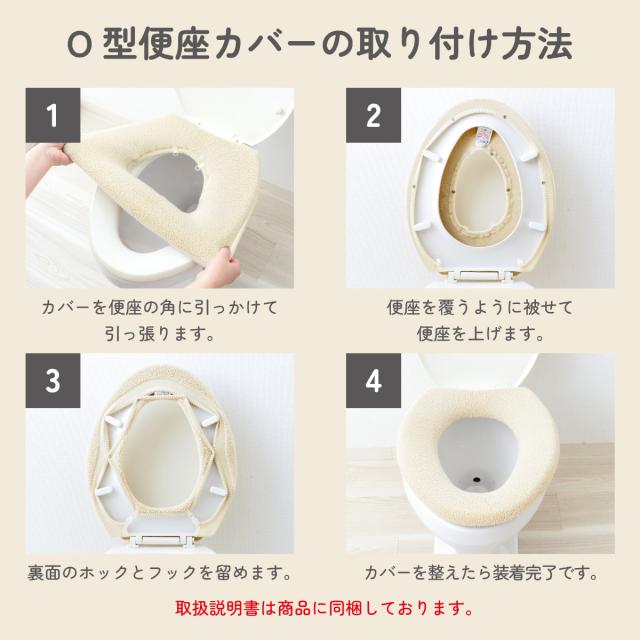 O 型便座カバーの取り付け方法

1

カバーを便座の角に引っかけて引っ張ります。

2

便座を覆うように被せて便座を上げます。

3

裏面のホックとフックを留めます。

4

カバーを整えたら装着完了です。

取扱説明書は商品に同梱しております。