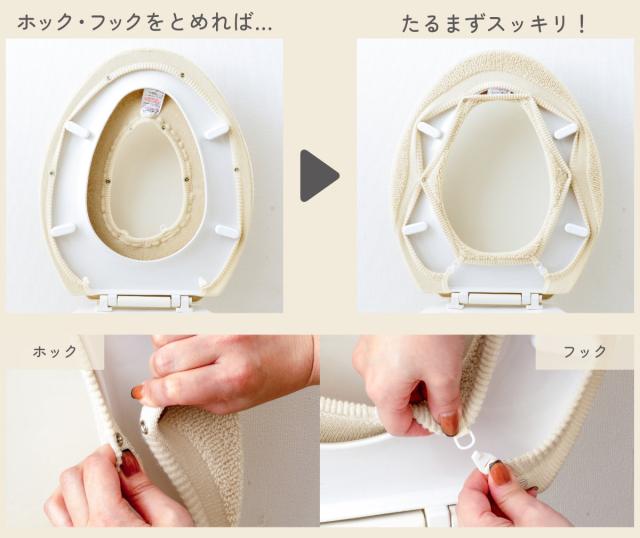 ホック・フックをとめれば…

たるまずスッキリ！

ホック

フック