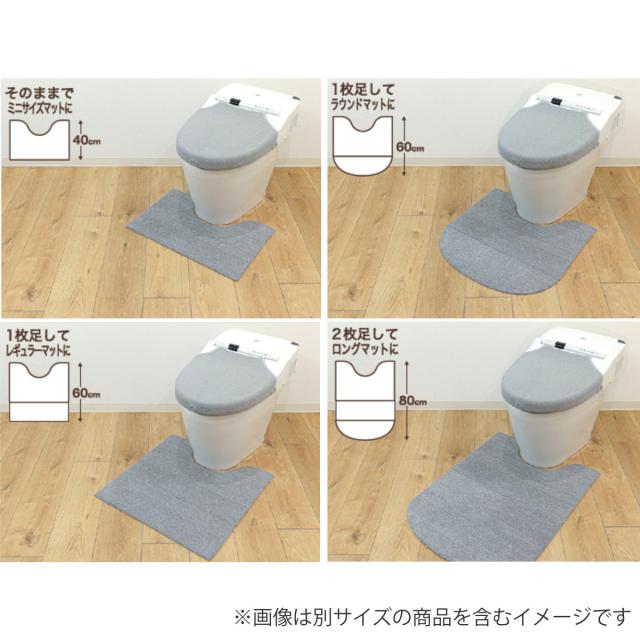 そのままで
ミニサイズマットに
40cm

1枚足して
ラウンドマットに
60cm

1枚足して
レギュラーマットに
60cm

2枚足して
ロングマットに
80cm

※画像は別サイズの商品を含むイメージです