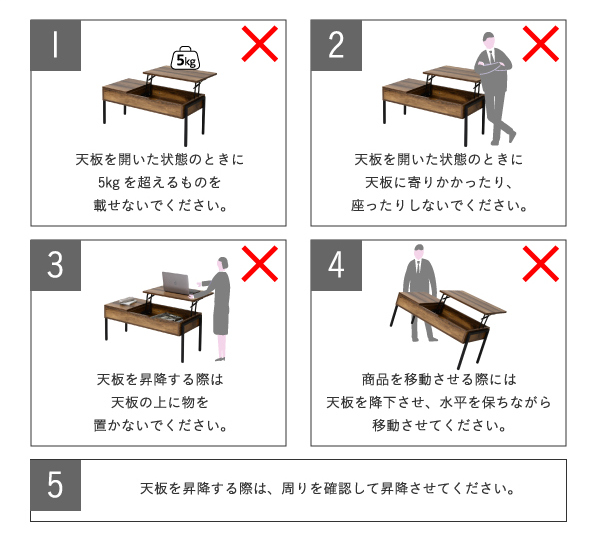 1

5kg

天板を開いた状態のときに
5kg を超えるものを
載せないでください。

2

天板を開いた状態のときに
天板に寄りかかったり、
座ったりしないでください。

3

天板を昇降する際は
天板の上に物を
置かないでください。

4

商品を移動させる際には
天板を降下させ、水平を保ちながら
移動させてください。

5

天板を昇降する際は、周りを確認して昇降させてください。