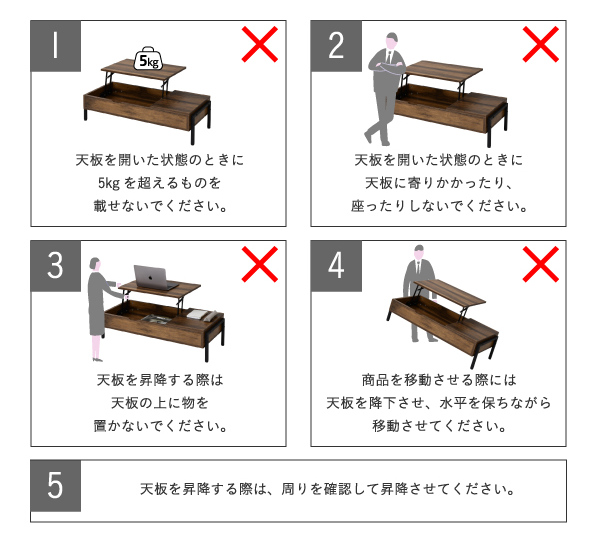 1

5kg

天板を開いた状態のときに
5kg を超えるものを
載せないでください。

2

天板を開いた状態のときに
天板に寄りかかったり、
座ったりしないでください。

3

天板を昇降する際は
天板の上に物を
置かないでください。

4

商品を移動させる際には
天板を降下させ、水平を保ちながら
移動させてください。

5

天板を昇降する際は、周りを確認して昇降させてください。