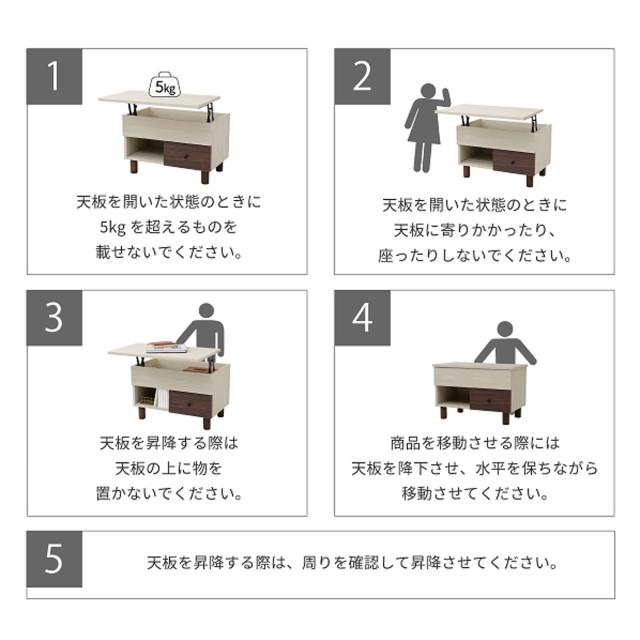 1

5kg

天板を開いた状態のときに
5kg を超えるものを
載せないでください。

2

天板を開いた状態のときに
天板に寄りかかったり、
座ったりしないでください。

3

天板を昇降する際は
天板の上に物を
置かないでください。

4

商品を移動させる際には
天板を降下させ、水平を保ちながら
移動させてください。

5

天板を昇降する際は、周りを確認して昇降させてください。