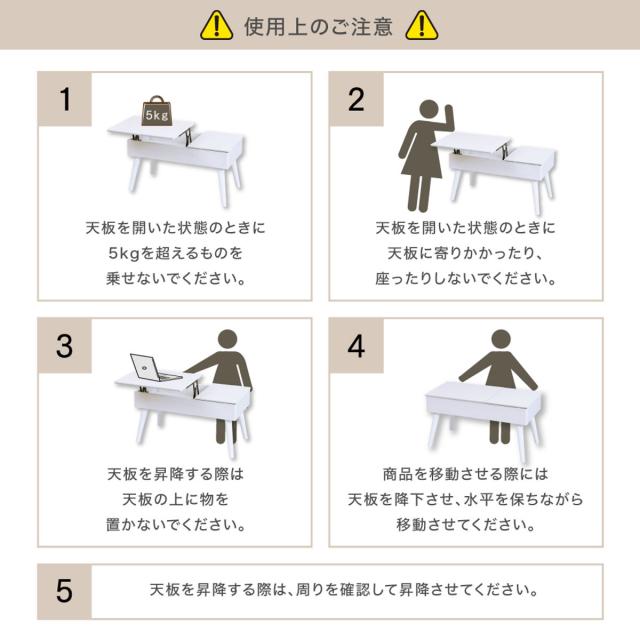 使用上のご注意

1

5kg

天板を開いた状態のときに
5kgを超えるものを
乗せないでください。

2

天板を開いた状態のときに
天板に寄りかかったり、
座ったりしないでください。

3

天板を昇降する際は
天板の上に物を
置かないでください。

4

商品を移動させる際には
天板を降下させ、水平を保ちながら
移動させてください。

5

天板を昇降する際は、周りを確認して昇降させてください。