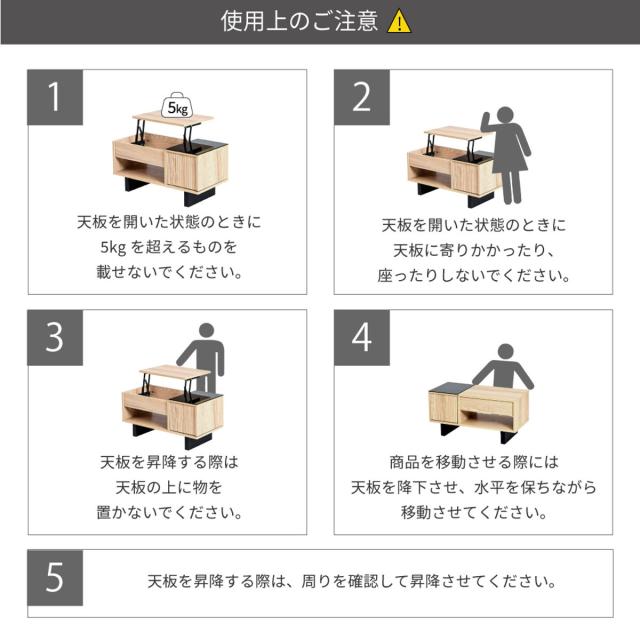 使用上のご注意

1

5kg

天板を開いた状態のときに
5kg を超えるものを
載せないでください。

2

天板を開いた状態のときに
天板に寄りかかったり、
座ったりしないでください。

3

天板を昇降する際は
天板の上に物を
置かないでください。

4

商品を移動させる際には
天板を降下させ、水平を保ちながら
移動させてください。

5

天板を昇降する際は、周りを確認して昇降させてください。