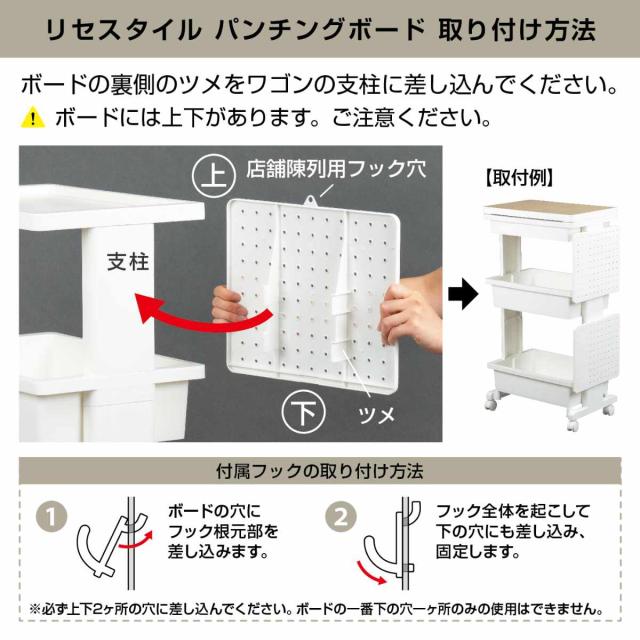 リセスタイル パンチングボード 取り付け方法

ボードの裏側のツメをワゴンの支柱に差し込んでください。

ボードには上下があります。ご注意ください。

上

店舗陳列用フック穴

支柱

下

ツメ

【取付例】

付属フックの取り付け方法

1

ボードの穴にフック根元部を差し込みます。

2

フック全体を起こして下の穴にも差し込み、固定します。

※必ず上下2ヶ所の穴に差し込んでください。ボードの一番下の穴一ヶ所のみの使用はできません。