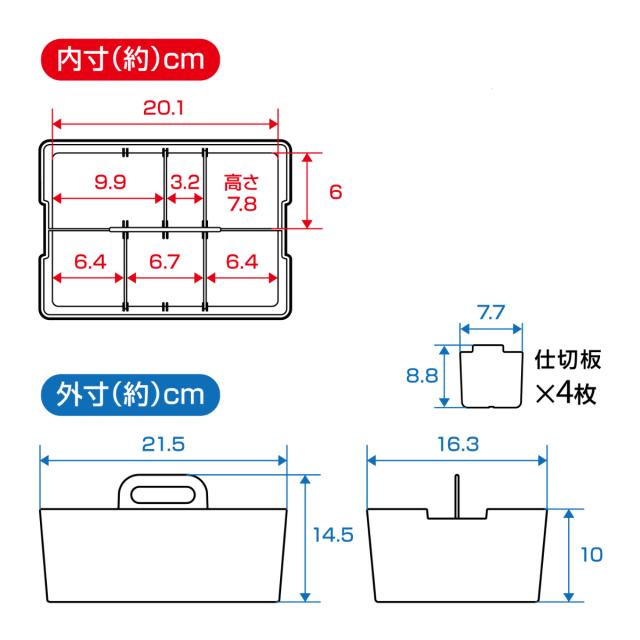 内寸(約)cm

20.1

9.9

3.2

高さ
7.8

6

6.4

6.7

6.4

7.7

8.8

仕切板
×4枚

外寸(約)cm

21.5

14.5

16.3

10