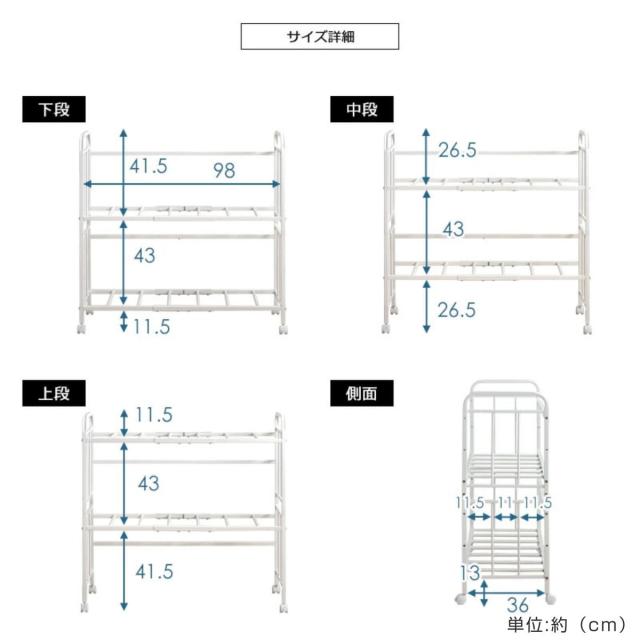 サイズ詳細

下段

41.5
98
43
11.5

中段

26.5
43
26.5

上段

11.5
43
41.5

側面

11.5
11
11.5
13
36

単位:約（cm）