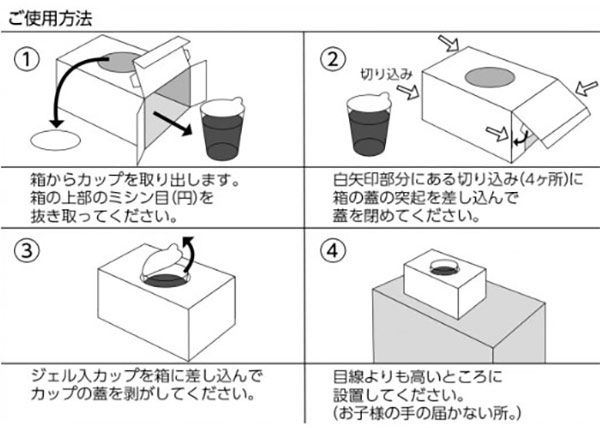 ご使用方法

①

箱からカップを取り出します。
箱の上部のミシン目(円)を
抜き取ってください。

②

切り込み

白矢印部分にある切り込み(4ヶ所)に
箱の蓋の突起を差し込んで
蓋を閉めてください。

③

ジェル入カップを箱に差し込んで
カップの蓋を剥がしてください。

④

目線よりも高いところに
設置してください。
(お子様の手の届かない所。)