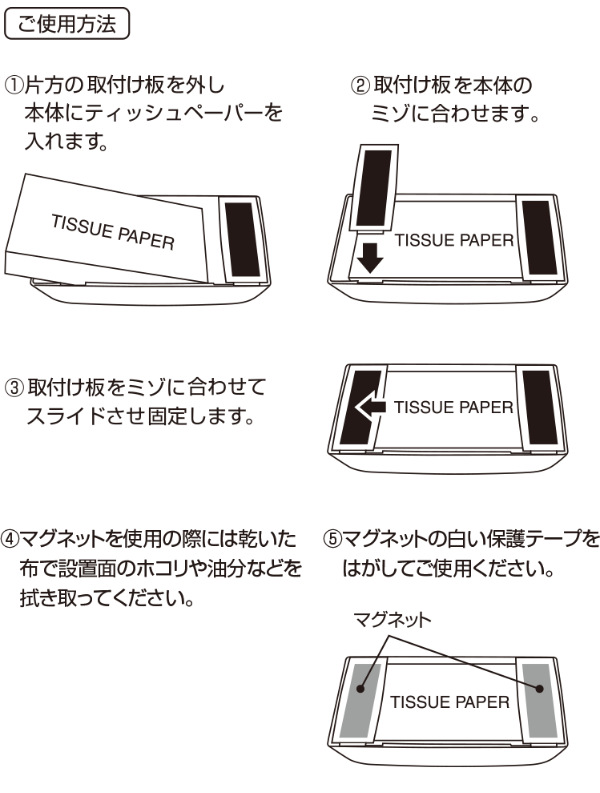 ご使用方法

①片方の取付け板を外し本体にティッシュペーパーを入れます。

TISSUE PAPER

②取付け板を本体のミゾに合わせます。

TISSUE PAPER

③取付け板をミゾに合わせてスライドさせ固定します。

TISSUE PAPER

④マグネットを使用の際には乾いた布で設置面のホコリや油分などを拭き取ってください。

⑤マグネットの白い保護テープをはがしてご使用ください。

マグネット

TISSUE PAPER