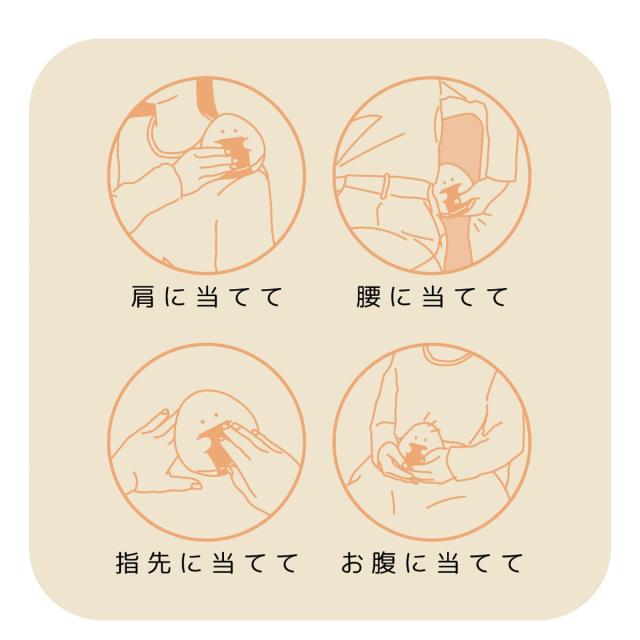 肩に当てて

腰に当てて

指先に当てて

お腹に当てて