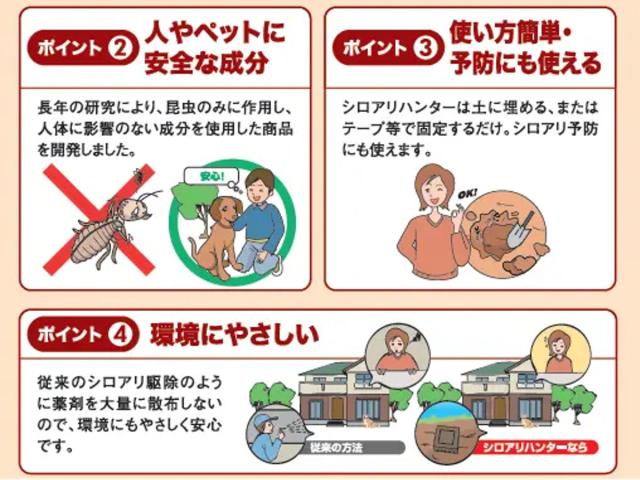 ポイント 2 人やペットに安全な成分

長年の研究により、昆虫のみに作用し、人体に影響のない成分を使用した商品を開発しました。

安心!

ポイント 3 使い方簡単・予防にも使える

シロアリハンターは土に埋める、またはテープ等で固定するだけ。シロアリ予防にも使えます。

OK!

ポイント 4 環境にやさしい

従来のシロアリ駆除のように薬剤を大量に散布しないので、環境にもやさしく安心です。

従来の方法

シロアリハンターなら