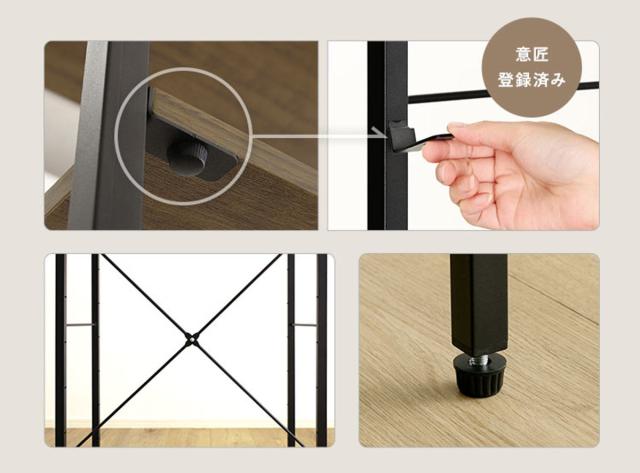 意匠
登録済み