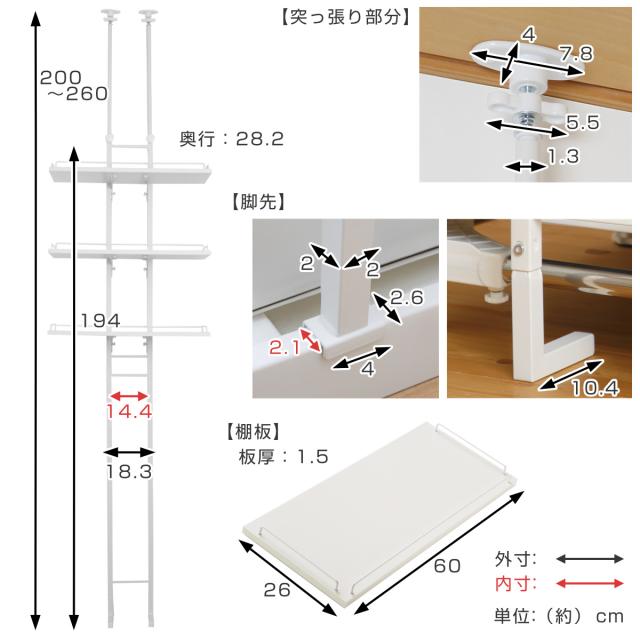 200
～260

奥行：28.2

194

14.4

18.3

【突っ張り部分】
4
7.8
5.5
1.3

【脚先】
2
2
2.6
2.1
4
10.4

【棚板】
板厚：1.5

60
26

外寸:
内寸:
単位：（約） cm