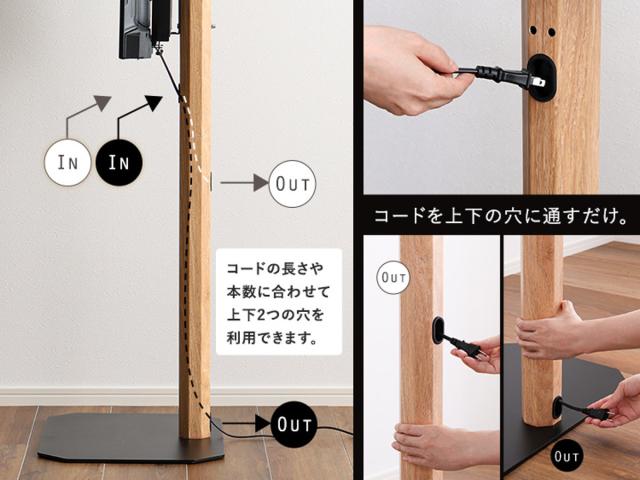 IN

IN

OUT

コードの長さや本数に合わせて上下2つの穴を利用できます。

OUT

コードを上下の穴に通すだけ。

OUT

OUT