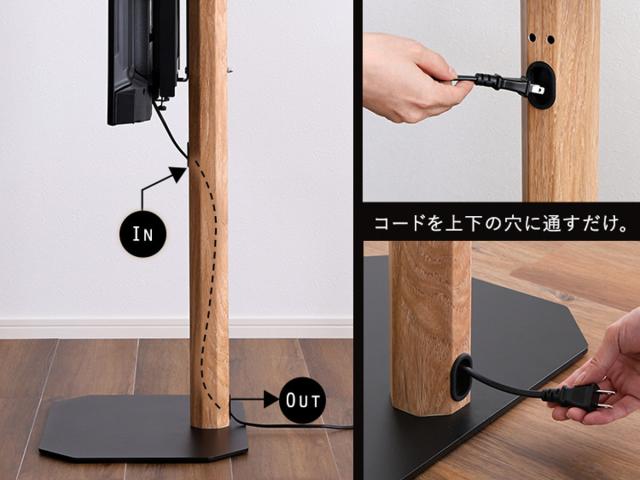 IN

OUT

コードを上下の穴に通すだけ。