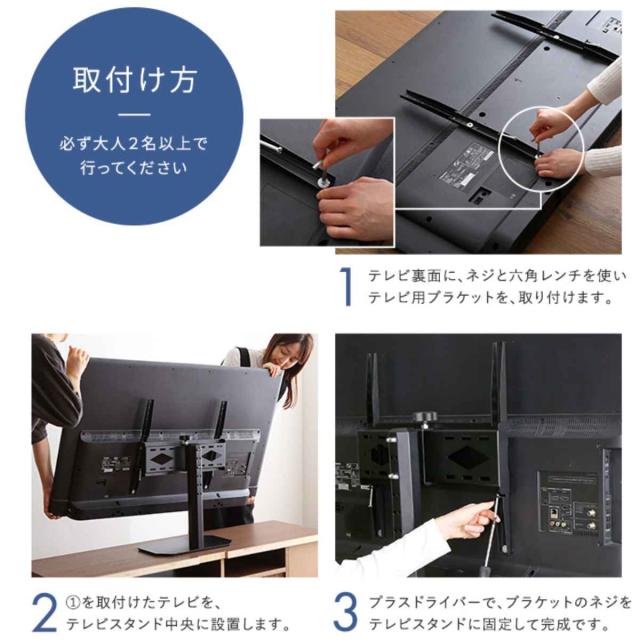 取付け方

必ず大人2名以上で行ってください

1 テレビ裏面に、ネジと六角レンチを使いテレビ用ブラケットを、取り付けます。

2 ①を取付けたテレビを、テレビスタンド中央に設置します。

3 プラスドライバーで、ブラケットのネジをテレビスタンドに固定して完成です。