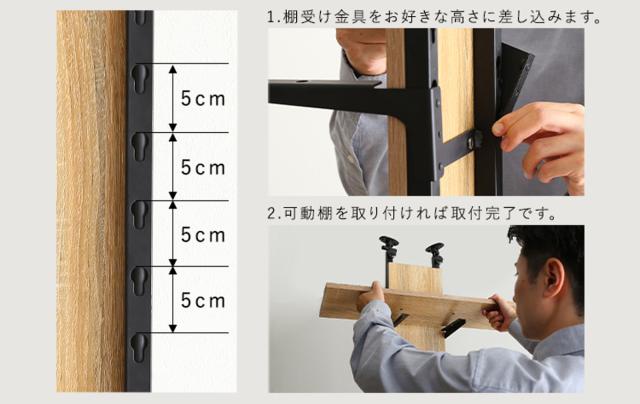 5cm

5cm

5cm

5cm

1.棚受け金具をお好きな高さに差し込みます。

2.可動棚を取り付ければ取付完了です。