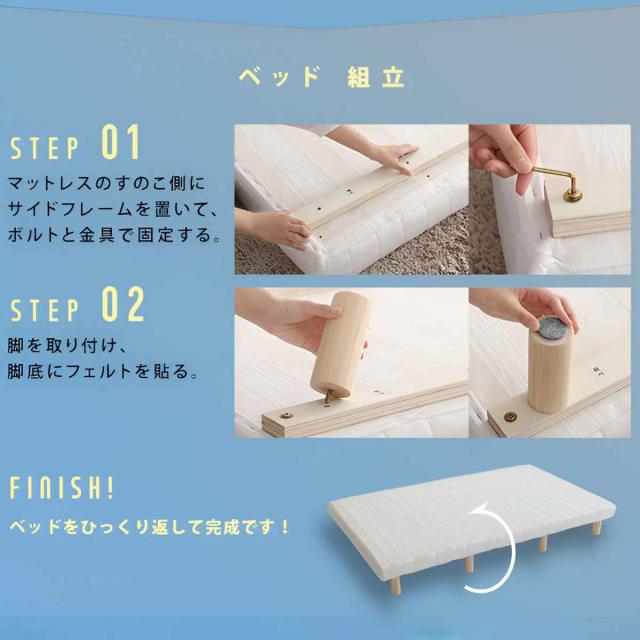 ベッド 組立

STEP 01

マットレスのすのこ側にサイドフレームを置いて、ボルトと金具で固定する。

STEP 02

脚を取り付け、脚底にフェルトを貼る。

FINISH!

ベッドをひっくり返して完成です！