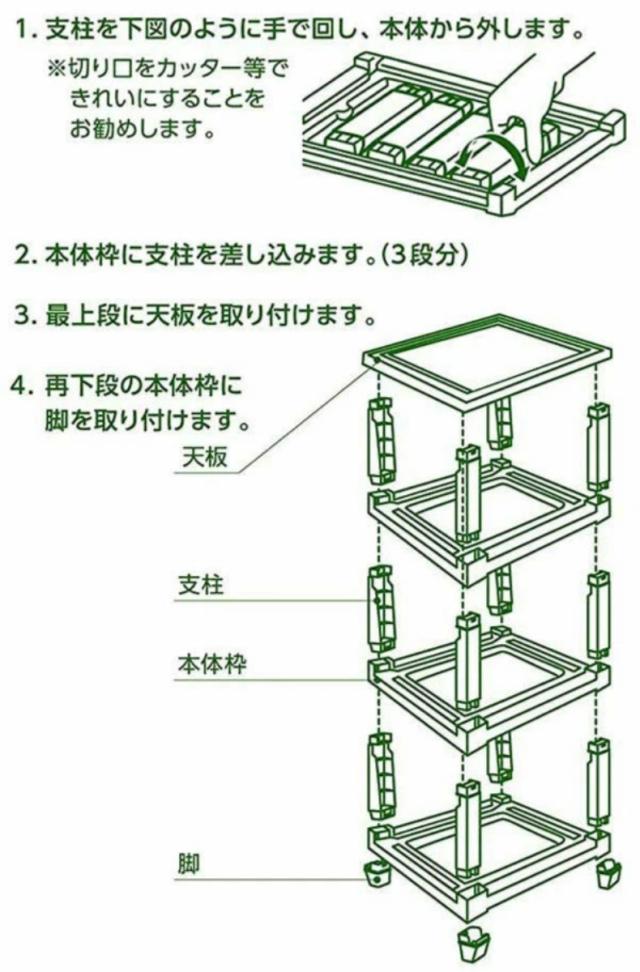 1. 支柱を下図のように手で回し、本体から外します。
※切り口をカッター等できれいにすることをお勧めします。

2. 本体枠に支柱を差し込みます。(3段分)

3. 最上段に天板を取り付けます。

4. 再下段の本体枠に脚を取り付けます。

天板

支柱

本体枠

脚