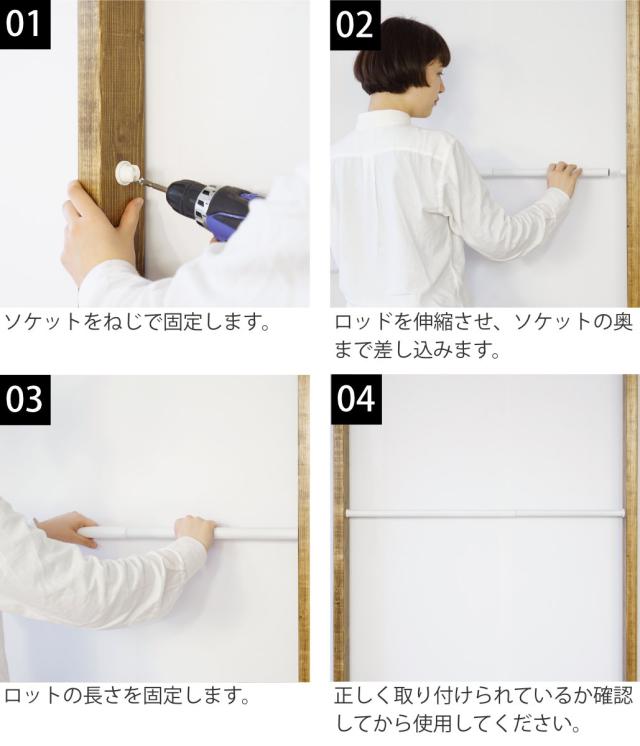 01

ソケットをねじで固定します。

02

ロッドを伸縮させ、ソケットの奥まで差し込みます。

03

ロットの長さを固定します。

04

正しく取り付けられているか確認してから使用してください。