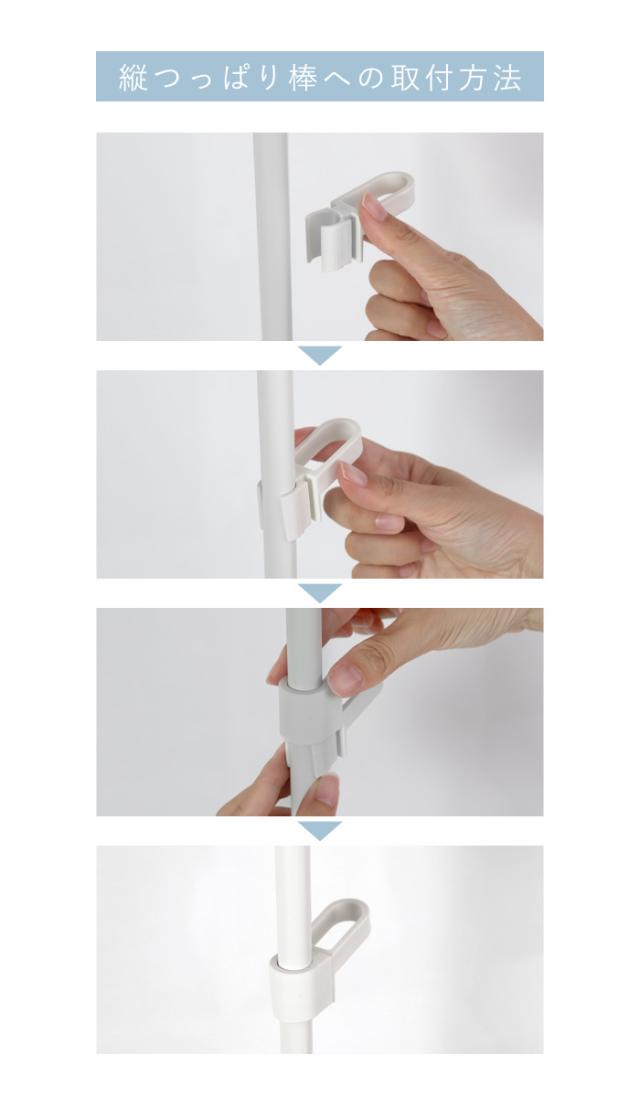 縦つっぱり棒への取付方法