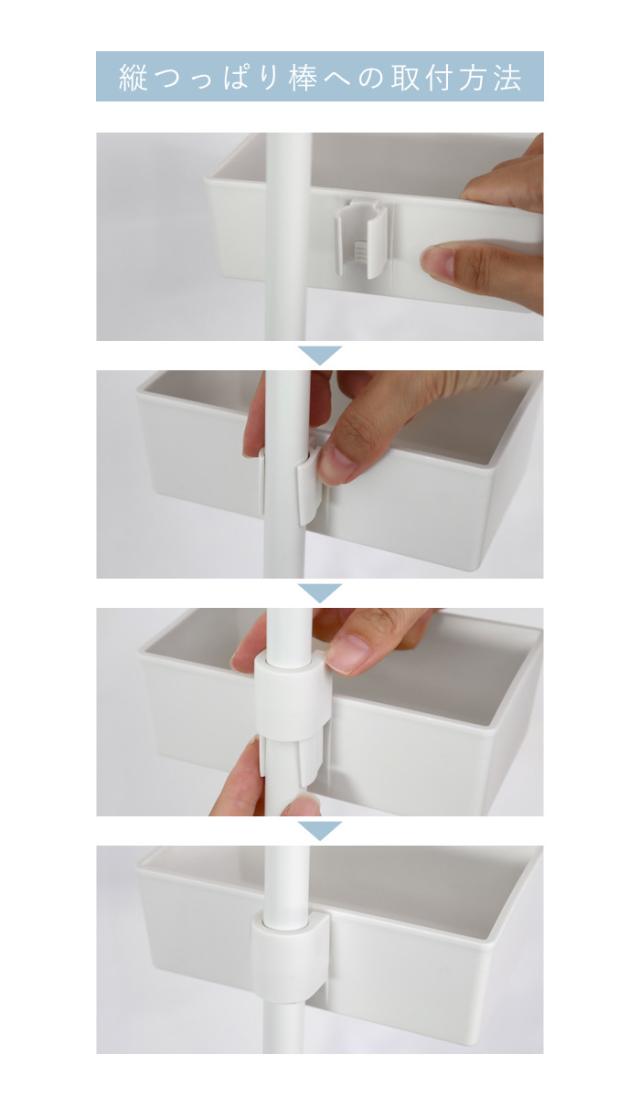 縦つっぱり棒への取付方法