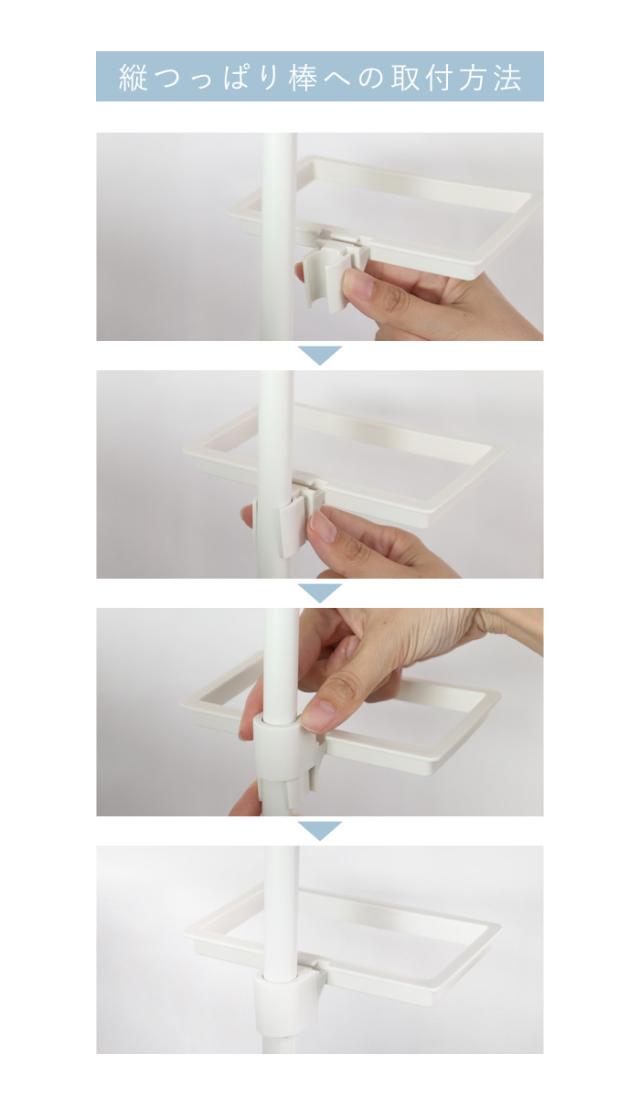 縦つっぱり棒への取付方法