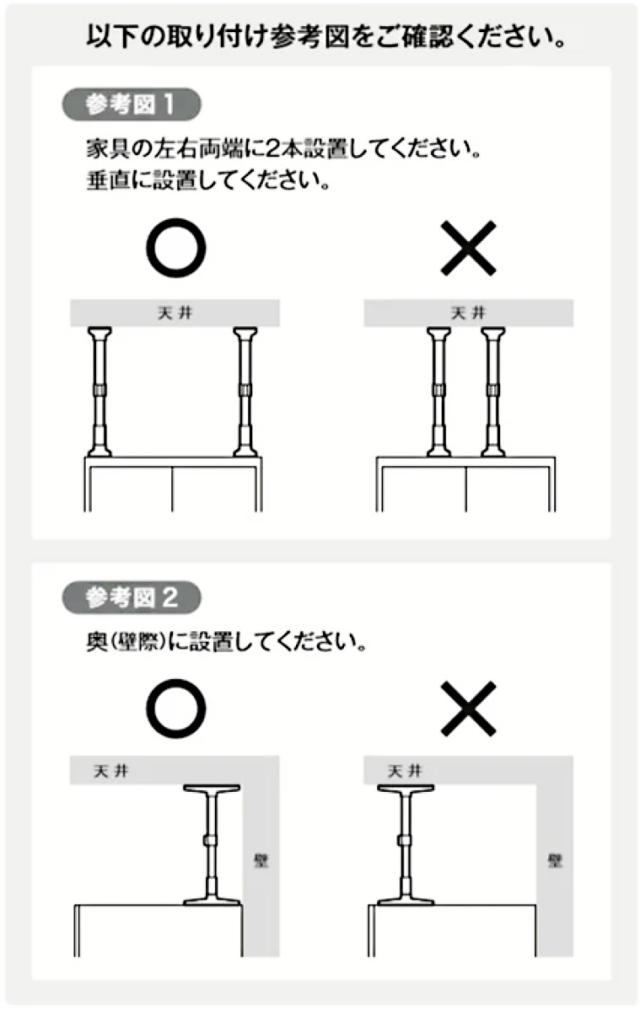 以下の取り付け参考図をご確認ください。

参考図 1

家具の左右両端に2本設置してください。
垂直に設置してください。

○

×

天井

天井

参考図 2

奥(壁際)に設置してください。

○

×

天井

壁

天井

壁