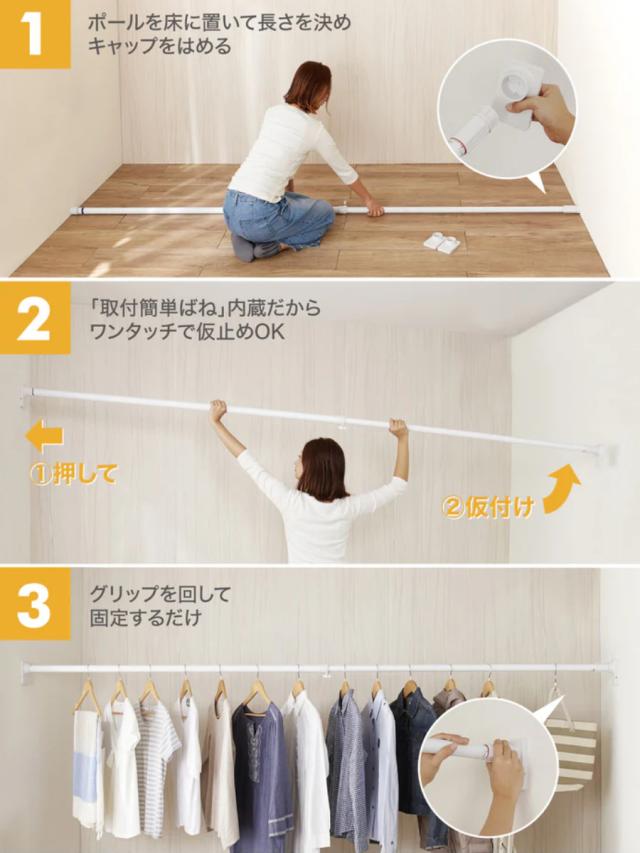 1
ポールを床に置いて長さを決め
キャップをはめる

2
「取付簡単ばね」内蔵だから
ワンタッチで仮止めOK

①押して

②仮付け

3
グリップを回して
固定するだけ