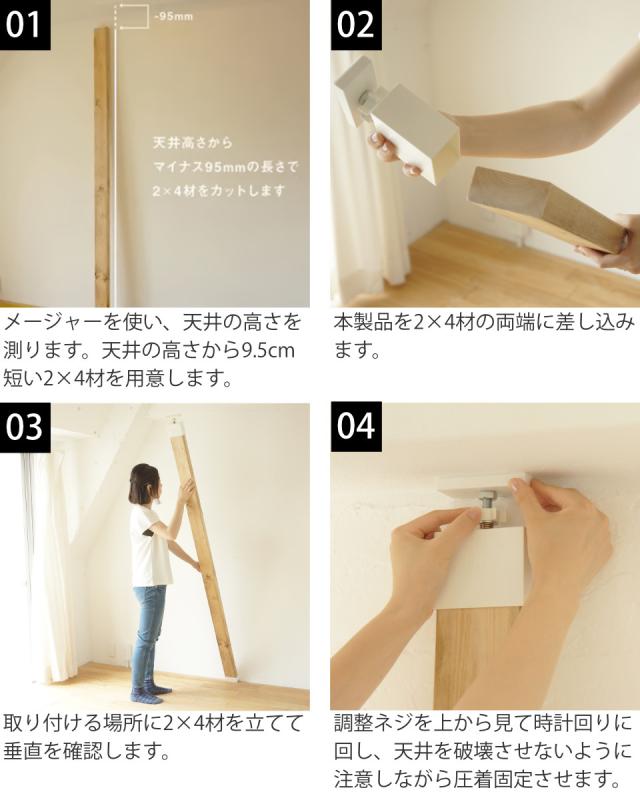 01

-95mm

天井高さから
マイナス95mmの長さで
2×4材をカットします

メージャーを使い、天井の高さを測ります。天井の高さから9.5cm短い2×4材を用意します。

02

本製品を2×4材の両端に差し込みます。

03

取り付ける場所に2×4材を立てて垂直を確認します。

04

調整ネジを上から見て時計回りに回し、天井を破壊させないように注意しながら圧着固定させます。