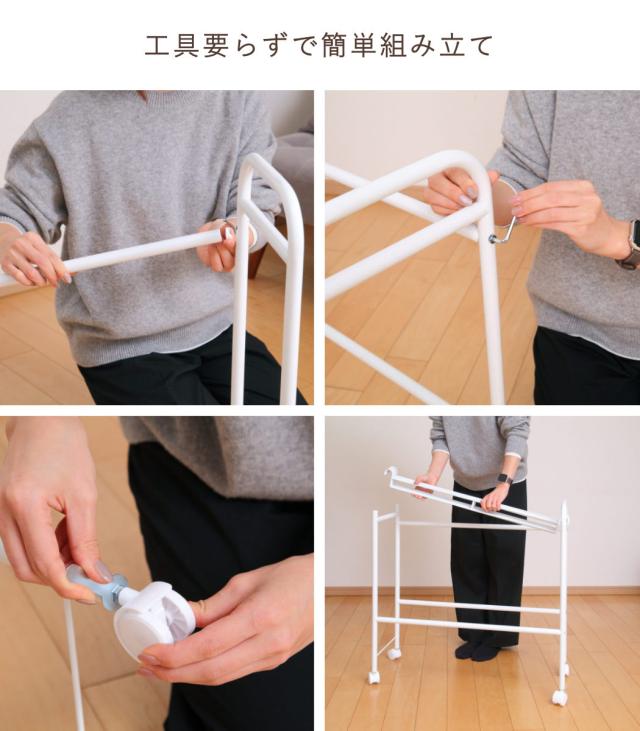 工具要らずで簡単組み立て