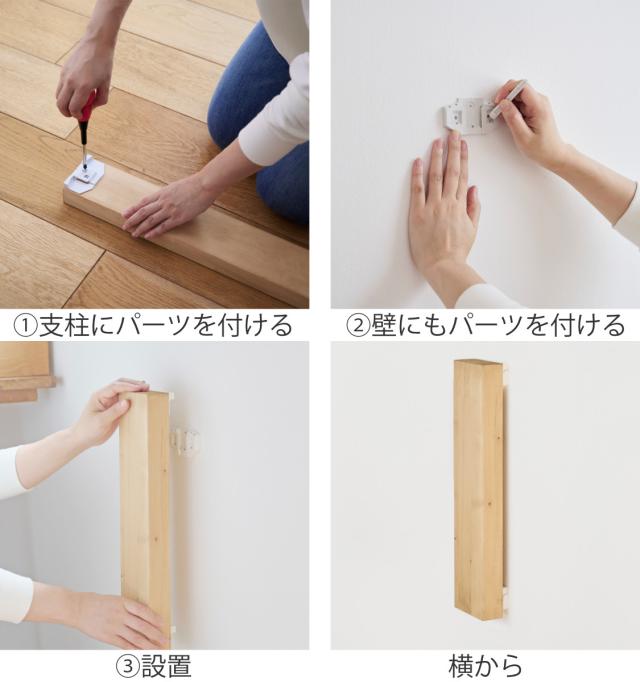 ①支柱にパーツを付ける

②壁にもパーツを付ける

③設置

横から