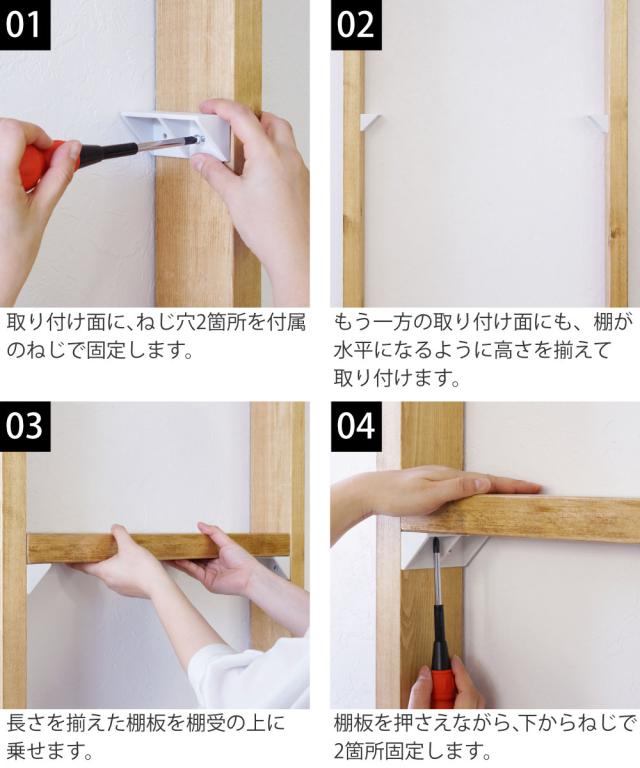 01

取り付け面に、ねじ穴2箇所を付属のねじで固定します。

02

もう一方の取り付け面にも、棚が水平になるように高さを揃えて取り付けます。

03

長さを揃えた棚板を棚受の上に乗せます。

04

棚板を押さえながら、下からねじで2箇所固定します。