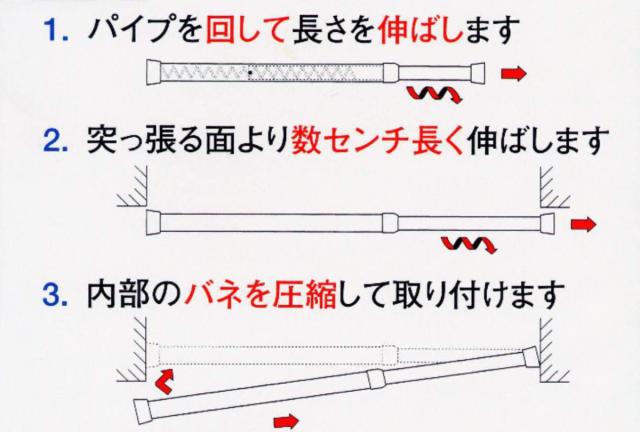 1. パイプを回して長さを伸ばします

2. 突っ張る面より数センチ長く伸ばします

3. 内部のバネを圧縮して取り付けます