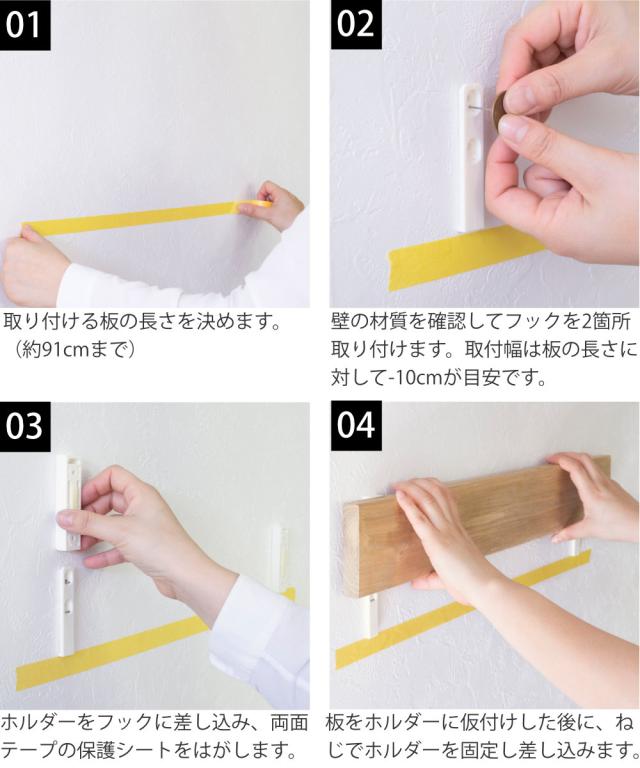 01

取り付ける板の長さを決めます。（約91cmまで）

02

壁の材質を確認してフックを2箇所取り付けます。取付幅は板の長さに対して-10cmが目安です。

03

ホルダーをフックに差し込み、両面テープの保護シートをはがします。

04

板をホルダーに仮付けした後に、ねじでホルダーを固定し差し込みます。