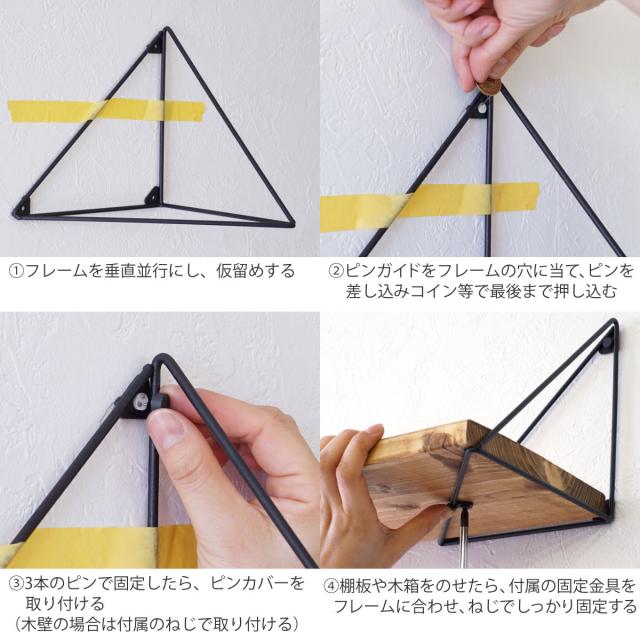 ①フレームを垂直並行にし、仮留めする

②ピンガイドをフレームの穴に当て、ピンを差し込みコイン等で最後まで押し込む

③3本のピンで固定したら、ピンカバーを取り付ける
（木壁の場合は付属のねじで取り付ける）

④棚板や木箱をのせたら、付属の固定金具をフレームに合わせ、ねじでしっかり固定する