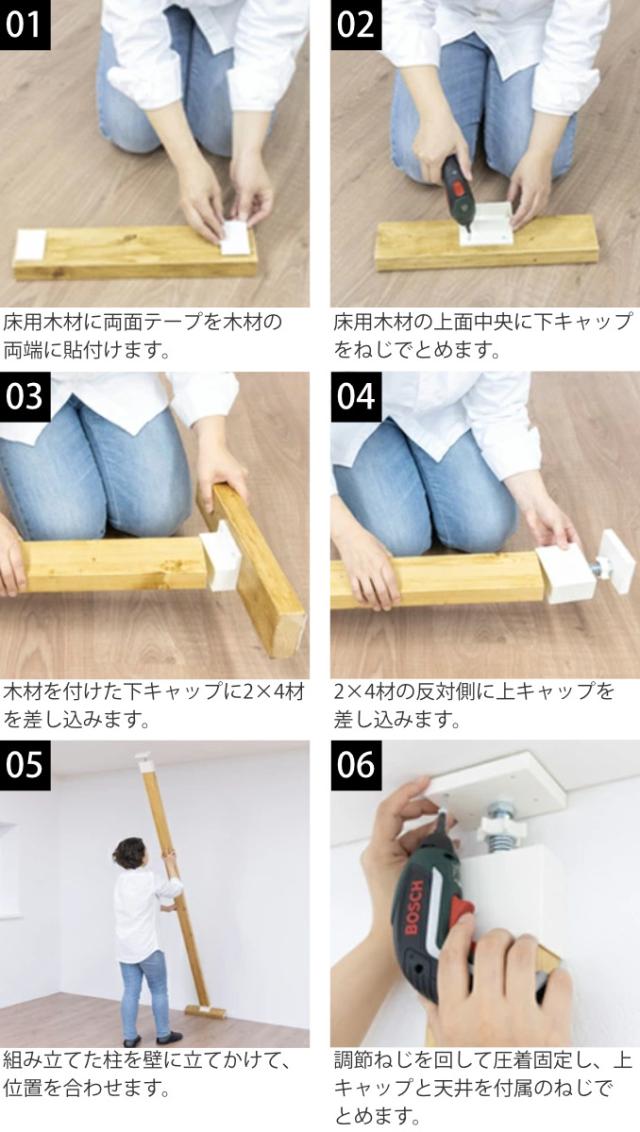 01

床用木材に両面テープを木材の両端に貼付けます。

02

床用木材の上面中央に下キャップをねじでとめます。

03

木材を付けた下キャップに2×4材を差し込みます。

04

2×4材の反対側に上キャップを差し込みます。

05

組み立てた柱を壁に立てかけて、位置を合わせます。

06

BOSCH

調節ねじを回して圧着固定し、上キャップと天井を付属のねじでとめます。