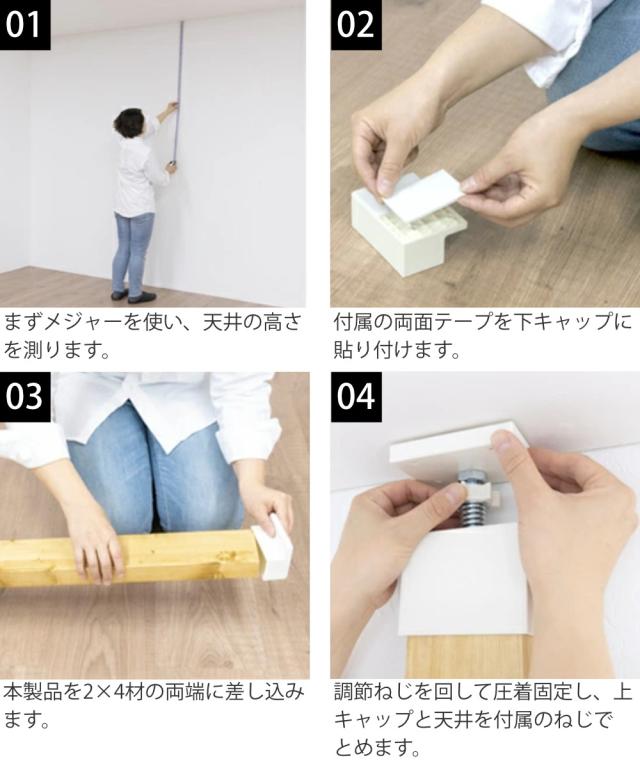 01

まずメジャーを使い、天井の高さを測ります。

02

付属の両面テープを下キャップに貼り付けます。

03

本製品を2×4材の両端に差し込みます。

04

調節ねじを回して圧着固定し、上キャップと天井を付属のねじでとめます。