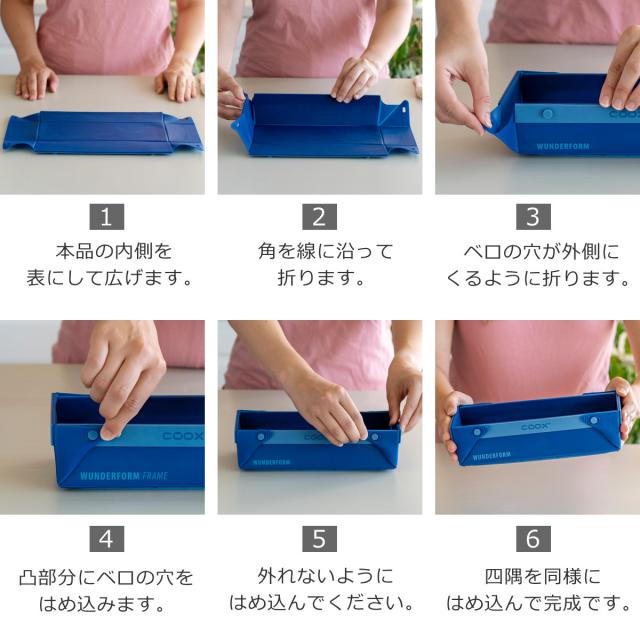 COOX
WUNDERFORM

1
本品の内側を
表にして広げます。

2
角を線に沿って
折ります。

3
ベロの穴が外側に
くるように折ります。

COOX
WUNDERFORM FRAME

COOX
WUNDERFORM

COOX
WUNDERFORM

4
凸部分にベロの穴を
はめ込みます。

5
外れないように
はめ込んでください。

6
四隅を同様に
はめ込んで完成です。